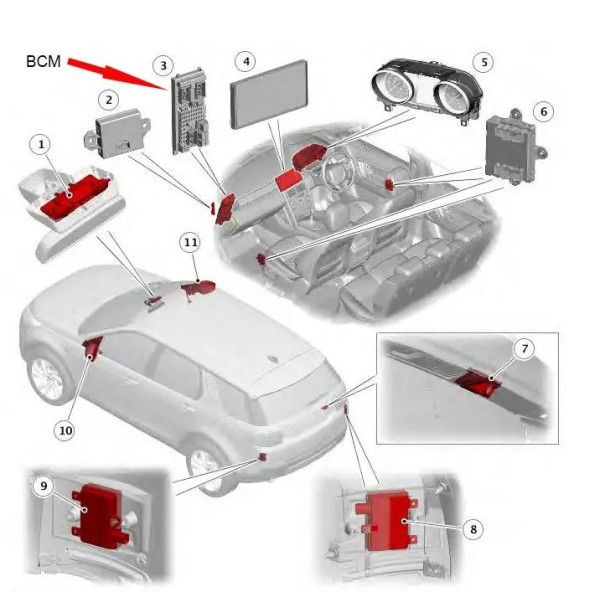 BCM

3

4

5

2

6

1

11

7

10

9

8